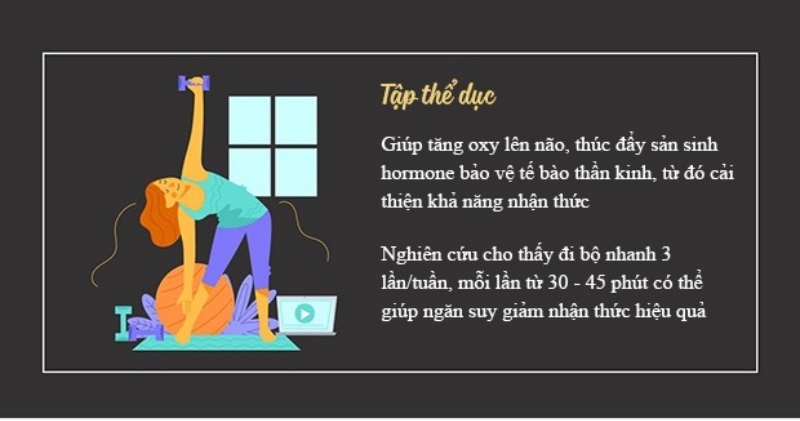 Tập thể dục

Giúp tăng oxy lên não, thúc đẩy sản sinh hormone bảo vệ tế bào thần kinh, từ đó cải thiện khả năng nhận thức

Nghiên cứu cho thấy đi bộ nhanh 3 lần/tuần, mỗi lần từ 30 - 45 phút có thể giúp ngăn suy giảm nhận thức hiệu quả