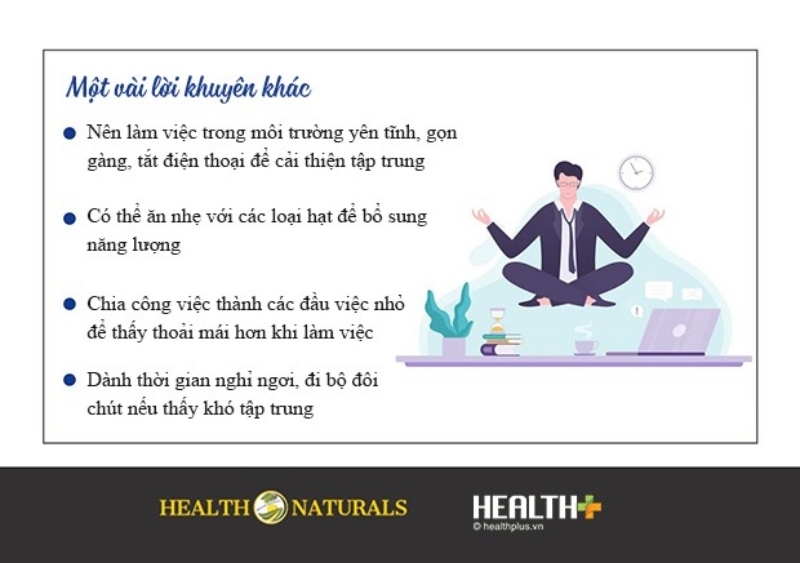 Một vài lời khuyên khác

• Nên làm việc trong môi trường yên tĩnh, gọn gàng, tắt điện thoại để cải thiện tập trung

• Có thể ăn nhẹ với các loại hạt để bổ sung năng lượng

• Chia công việc thành các đầu việc nhỏ để thấy thoải mái hơn khi làm việc

• Dành thời gian nghỉ ngơi, đi bộ đôi chút nếu thấy khó tập trung

HEALTH NATURALS

HEALTH+
© healthplus.vn